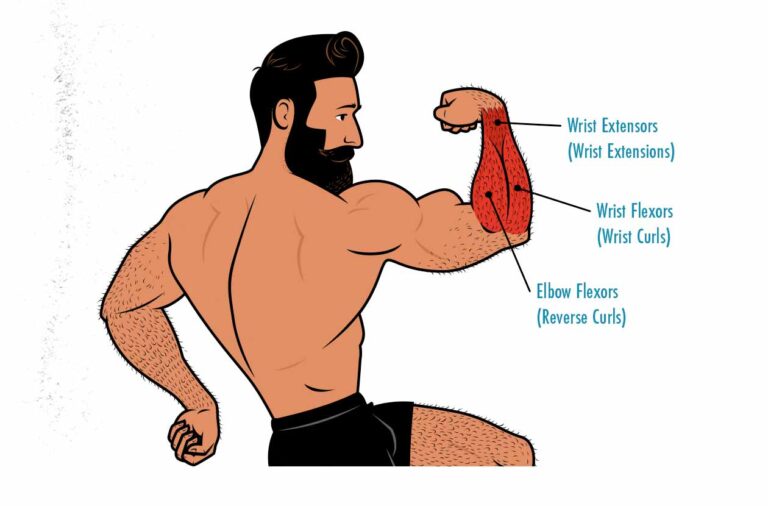 Wrist Extensors
(Wrist Extensions)

Wrist Flexors
(Wrist Curls)

Elbow Flexors
(Reverse Curls)